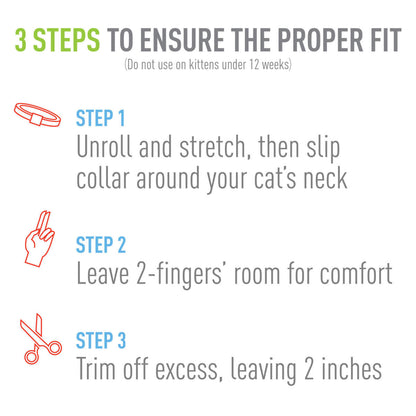 3 STEPS TO ENSURE THE PROPER FIT
(Do not use on kittens under 12 weeks)

STEP 1
Unroll and stretch, then slip collar around your cat's neck

STEP 2
Leave 2-fingers' room for comfort

STEP 3
Trim off excess, leaving 2 inches