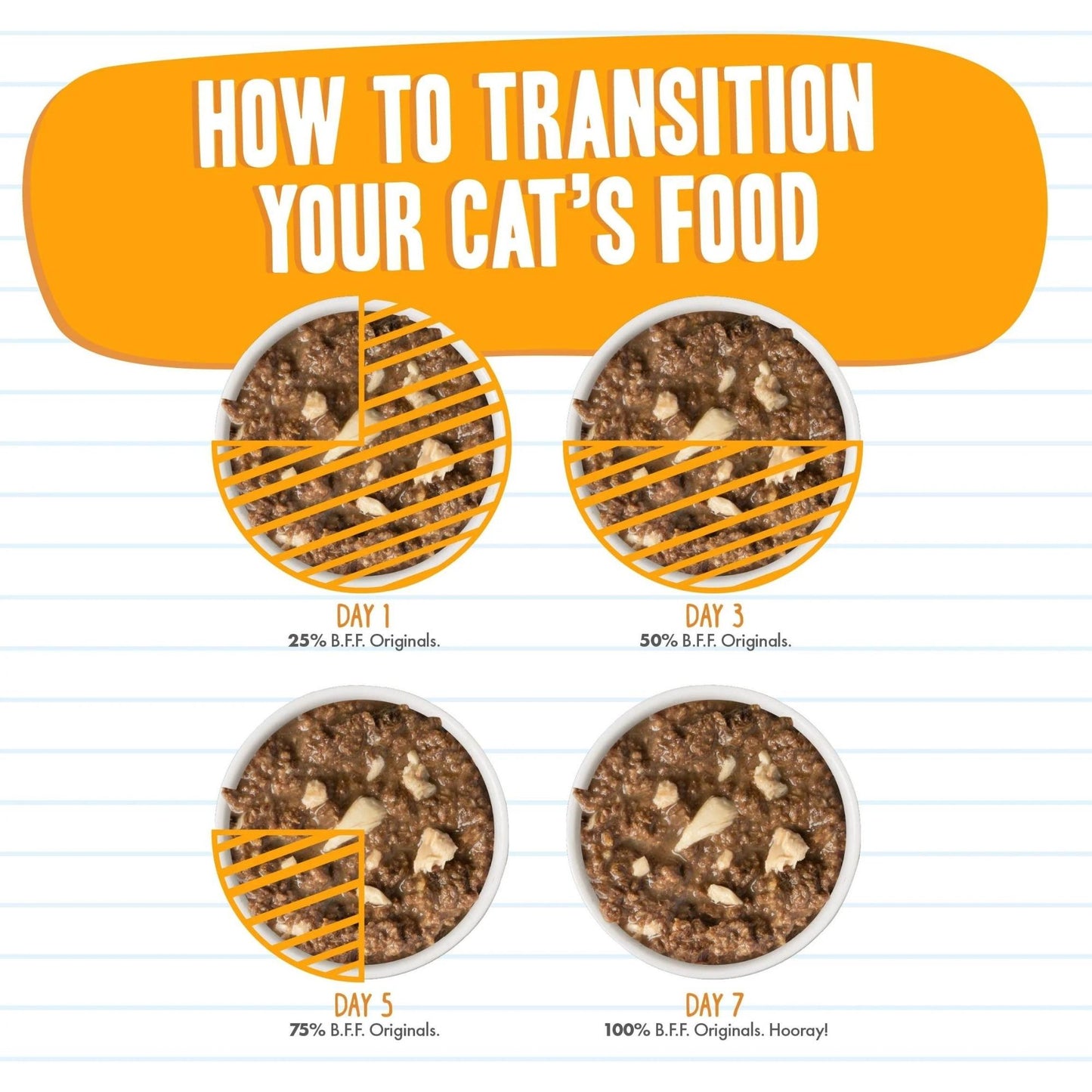 HOW TO TRANSITION YOUR CAT'S FOOD

DAY 1
25% B.F.F. Originals.

DAY 3
50% B.F.F. Originals.

DAY 5
75% B.F.F. Originals.

DAY 7
100% B.F.F. Originals. Hooray!