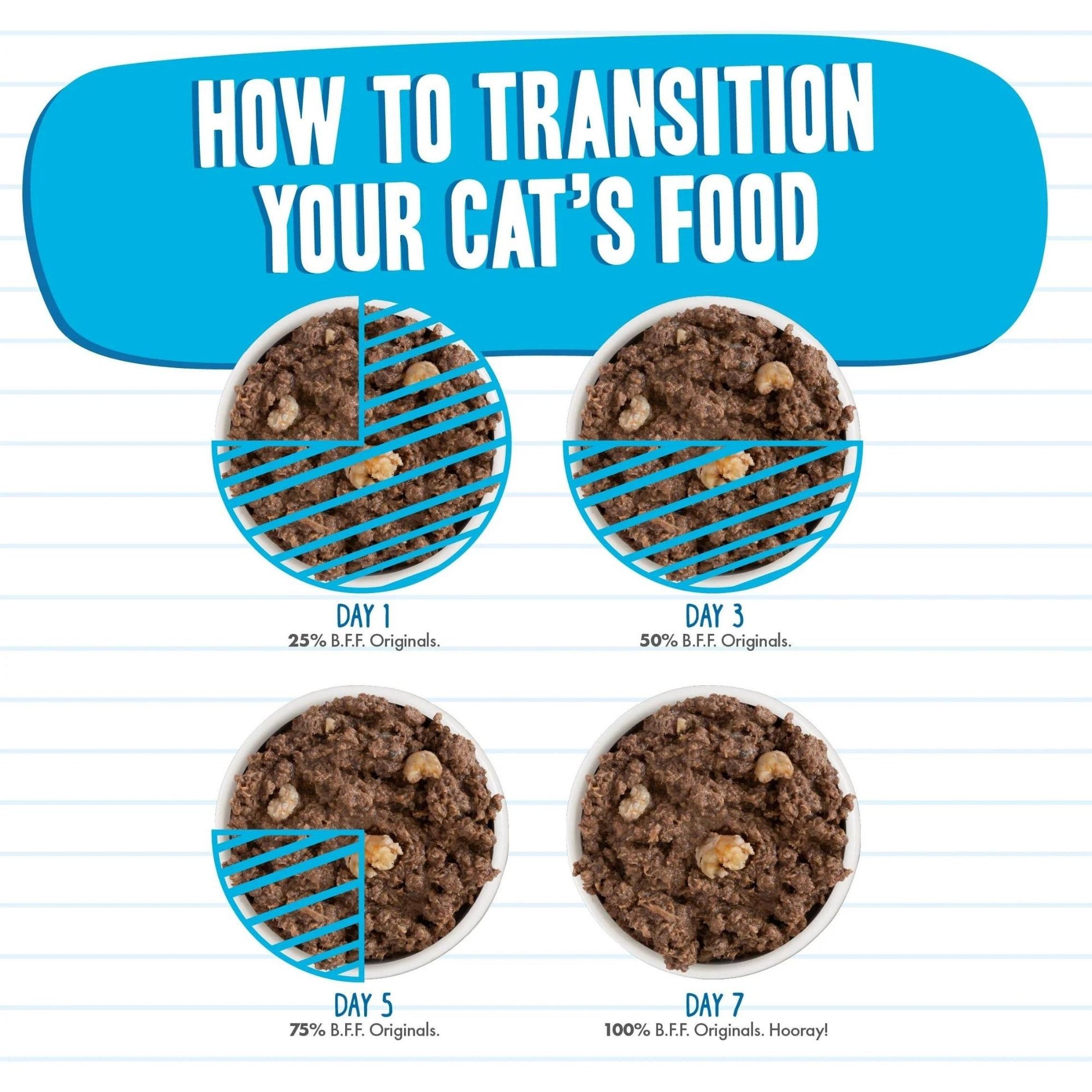 HOW TO TRANSITION YOUR CAT'S FOOD

DAY 1
25% B.F.F. Originals.

DAY 3
50% B.F.F. Originals.

DAY 5
75% B.F.F. Originals.

DAY 7
100% B.F.F. Originals. Hooray!